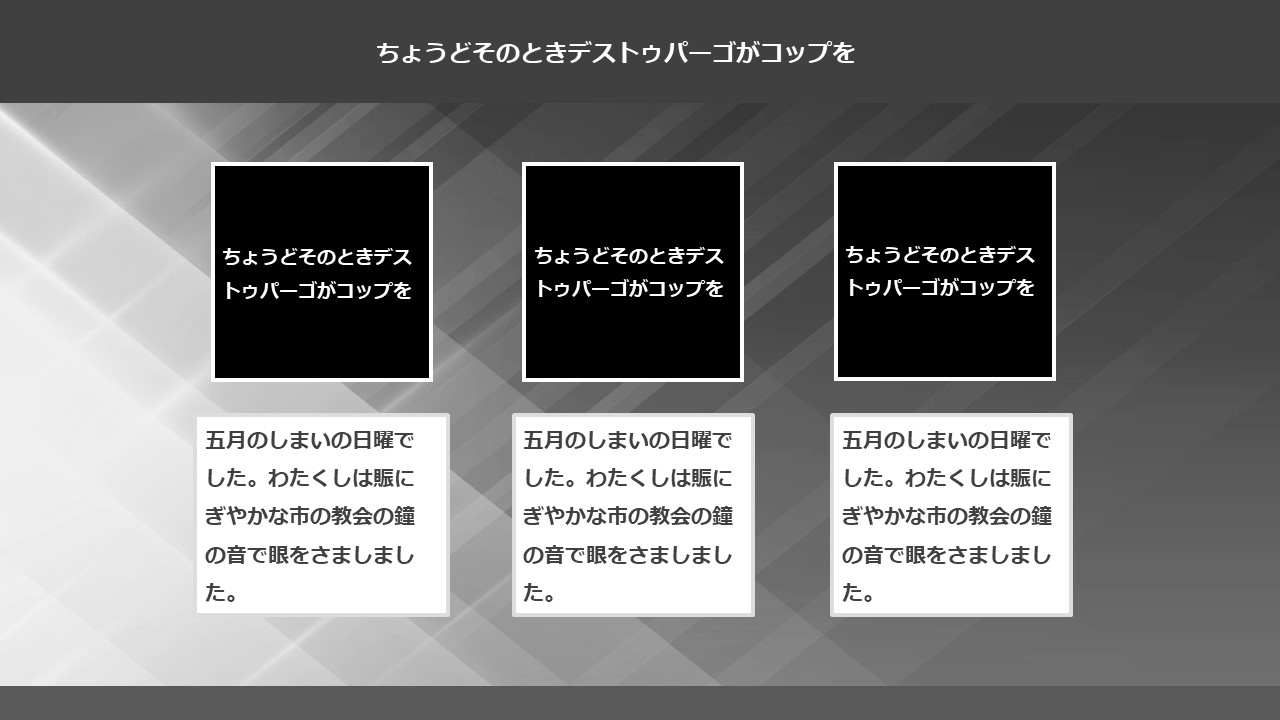 ちょうどそのときデストゥパーゴがコップを

ちょうどそのときデストゥパーゴがコップを

五月のしまいの日曜でした。わたくしは賑にぎやかな市の教会の鐘の音で眼をさましました。

ちょうどそのときデストゥパーゴがコップを

五月のしまいの日曜でした。わたくしは賑にぎやかな市の教会の鐘の音で眼をさましました。

ちょうどそのときデストゥパーゴがコップを

五月のしまいの日曜でした。わたくしは賑にぎやかな市の教会の鐘の音で眼をさましました。