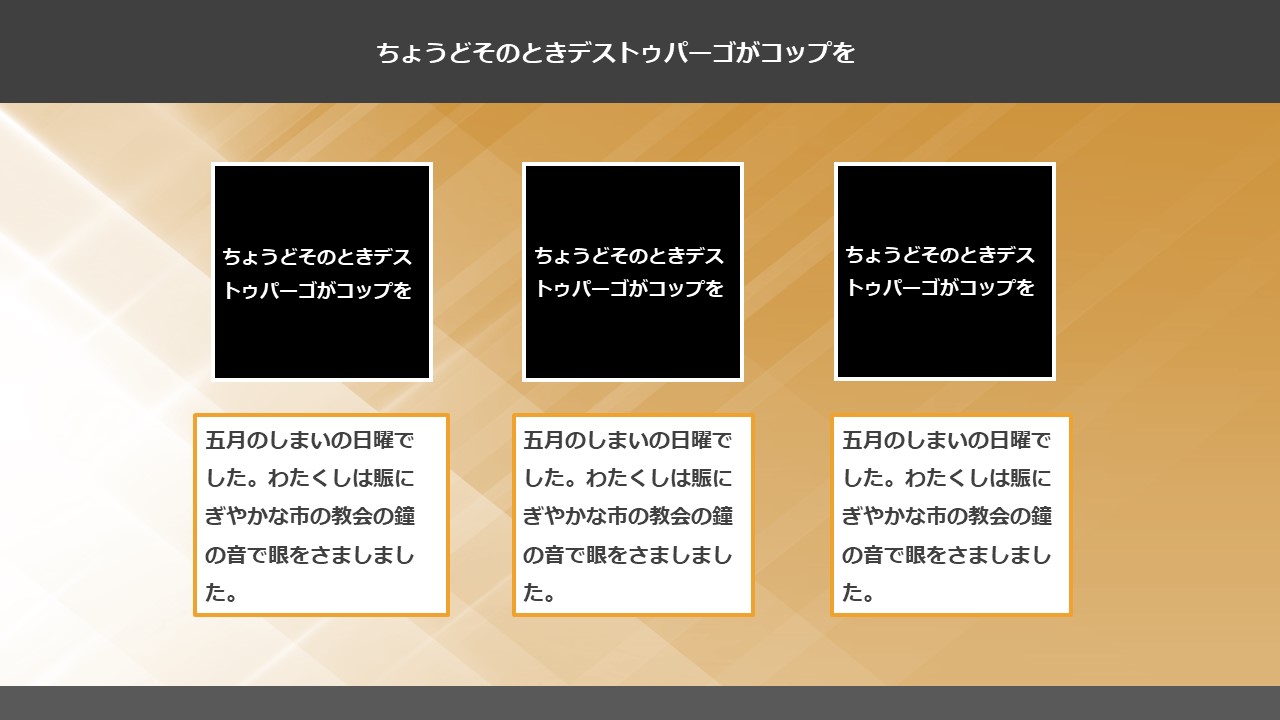 ちょうどそのときデストゥパーゴがコップを

ちょうどそのときデストゥパーゴがコップを

五月のしまいの日曜でした。わたくしは賑にぎやかな市の教会の鐘の音で眼をさましました。

ちょうどそのときデストゥパーゴがコップを

五月のしまいの日曜でした。わたくしは賑にぎやかな市の教会の鐘の音で眼をさましました。

ちょうどそのときデストゥパーゴがコップを

五月のしまいの日曜でした。わたくしは賑にぎやかな市の教会の鐘の音で眼をさましました。